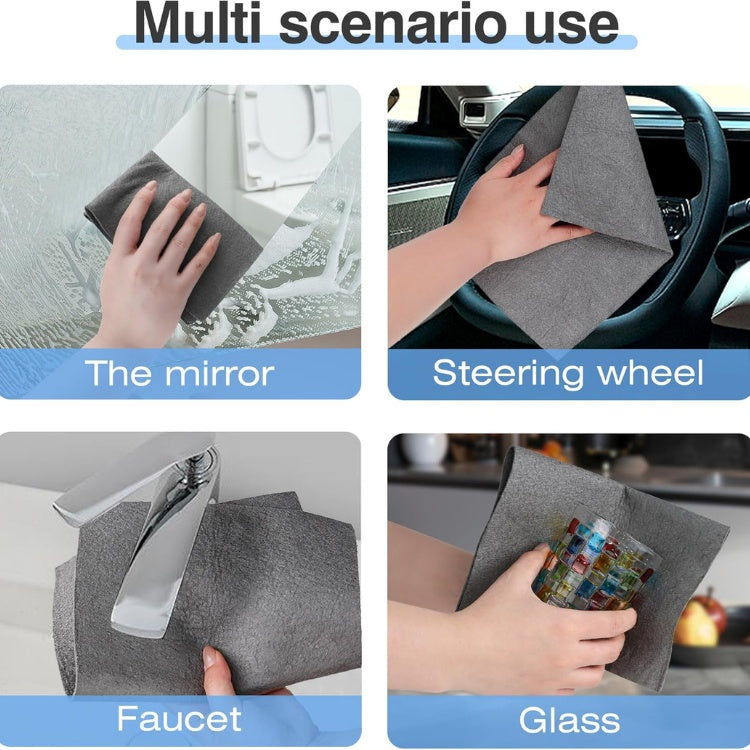 Multi scenario use

The mirror

Steering wheel

Faucet

Glass