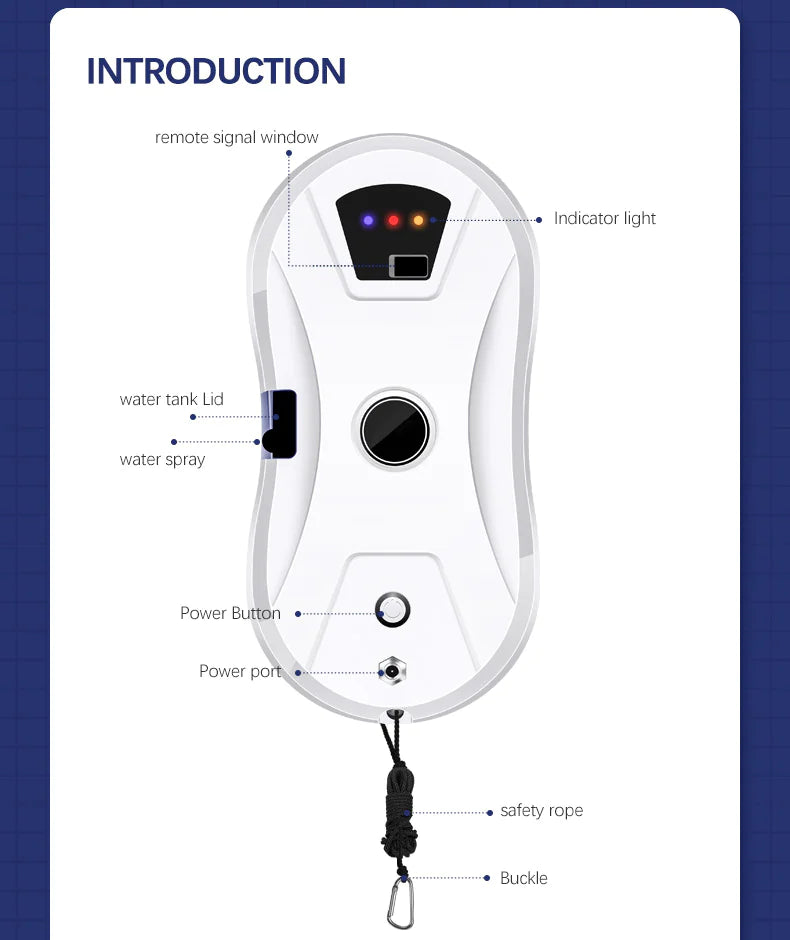 INTRODUCTION

remote signal window

Indicator light

water tank Lid

water spray

Power Button

Power port

safety rope

Buckle