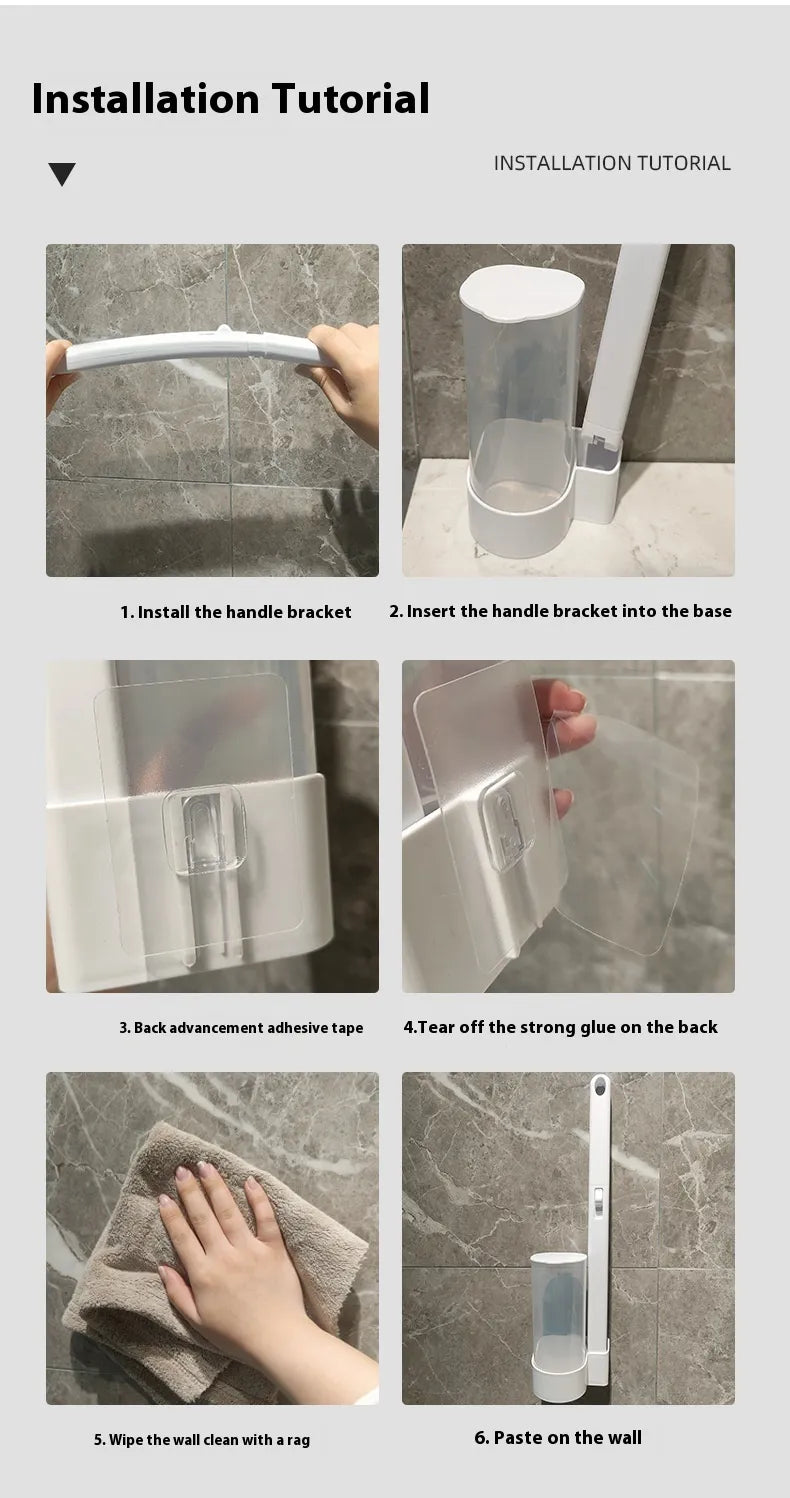 Installation Tutorial

INSTALLATION TUTORIAL

1. Install the handle bracket

2. Insert the handle bracket into the base

3. Back advancement adhesive tape

4.Tear off the strong glue on the back

5. Wipe the wall clean with a rag

6. Paste on the wall