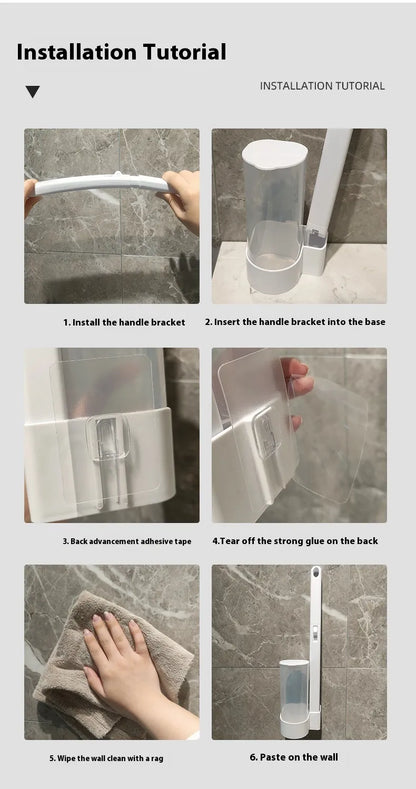 Installation Tutorial

INSTALLATION TUTORIAL

1. Install the handle bracket

2. Insert the handle bracket into the base

3. Back advancement adhesive tape

4.Tear off the strong glue on the back

5. Wipe the wall clean with a rag

6. Paste on the wall