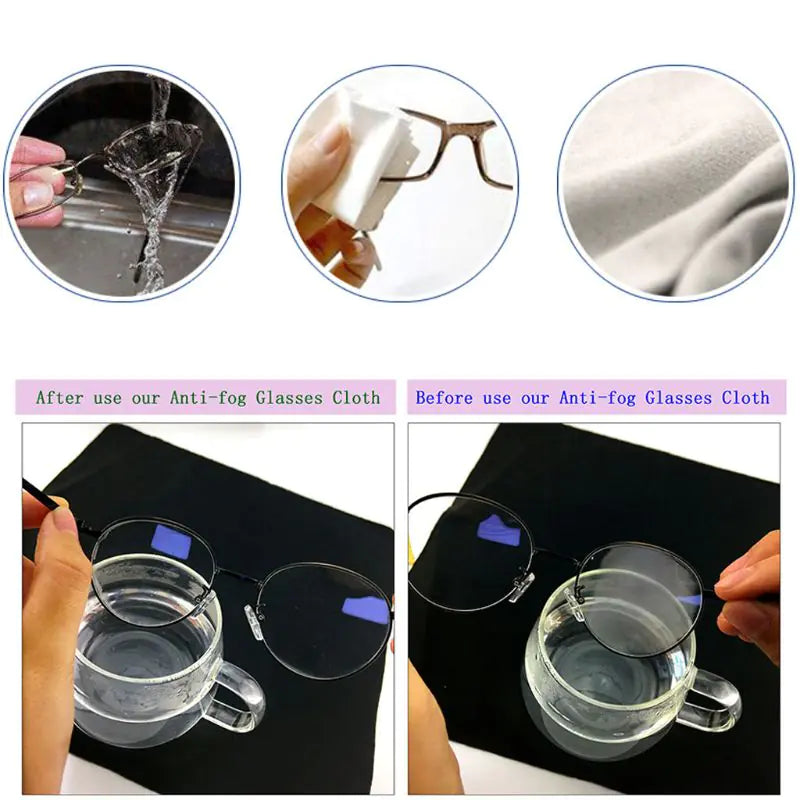 After use our Anti-fog Glasses Cloth

Before use our Anti-fog Glasses Cloth