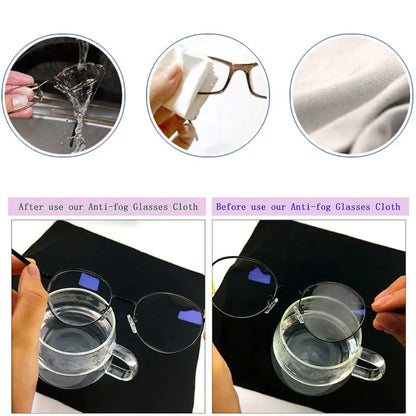 After use our Anti-fog Glasses Cloth

Before use our Anti-fog Glasses Cloth