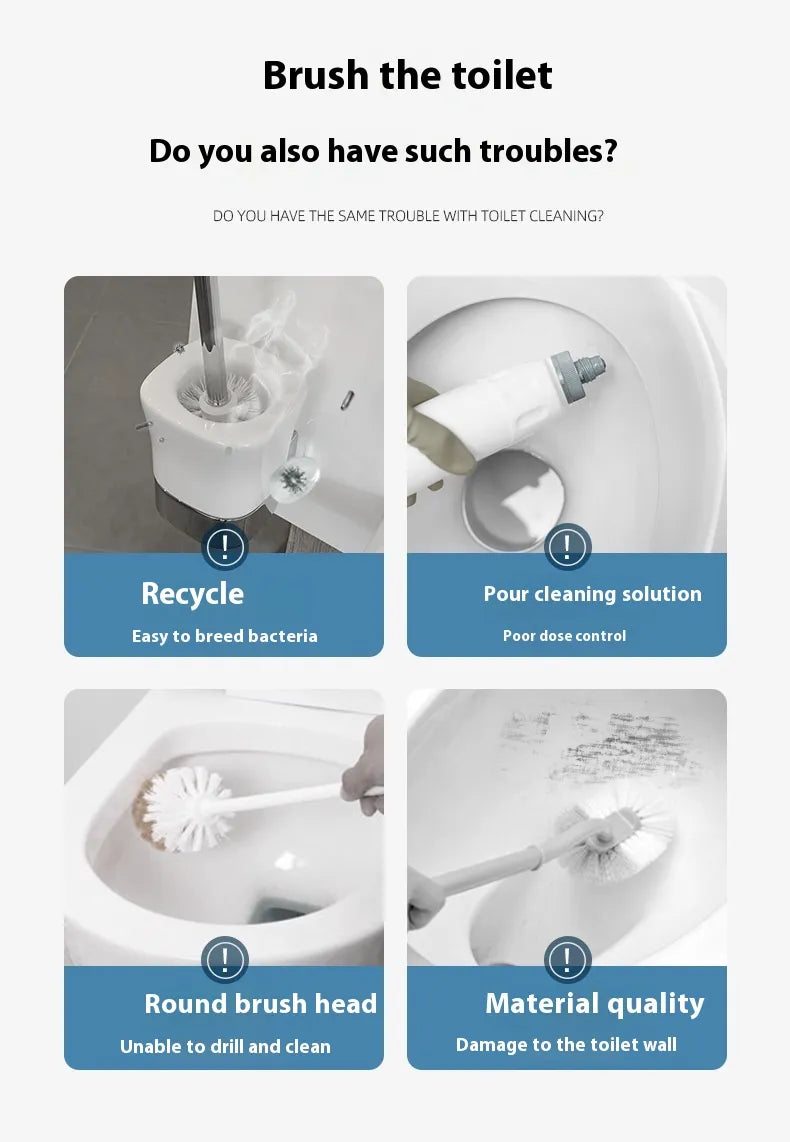 Brush the toilet

Do you also have such troubles?

DO YOU HAVE THE SAME TROUBLE WITH TOILET CLEANING?

!

Recycle

Easy to breed bacteria

!

Pour cleaning solution

Poor dose control

!

Round brush head

Unable to drill and clean

!

Material quality

Damage to the toilet wall